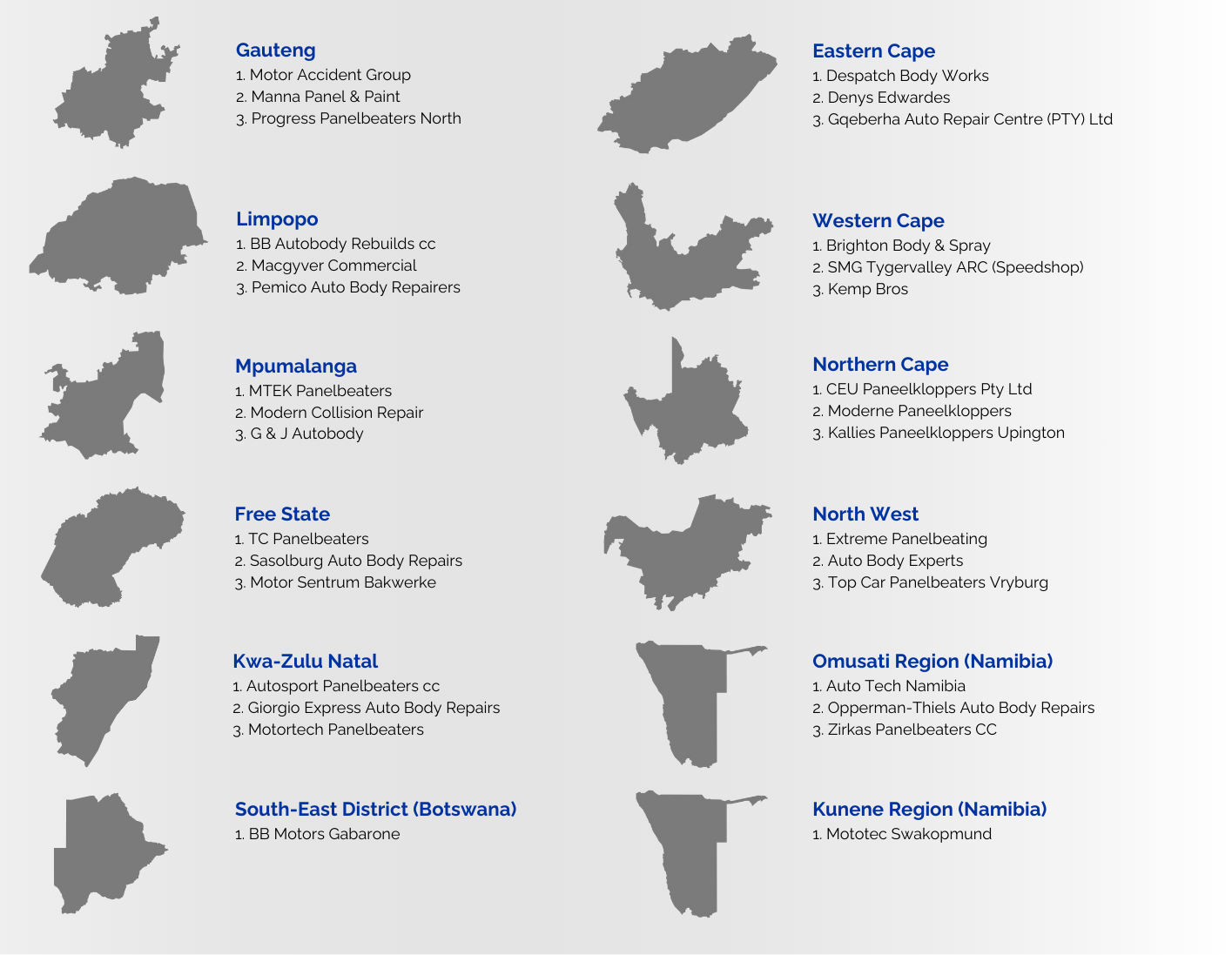 Gauteng
1. Motor Accident Group
2. Manna Panel & Paint
3. Progress Panelbeaters North

Limpopo
1. BB Autobody Rebuilds cc
2. Macgyver Commercial
3. Pemico Auto Body Repairers

Mpumalanga
1. MTEK Panelbeaters
2. Modern Collision Repair
3. G & J Autobody

Free State
1. TC Panelbeaters
2. Sasolburg Auto Body Repairs
3. Motor Sentrum Bakwerke

Kwa-Zulu Natal
1. Autosport Panelbeaters cc
2. Giorgio Express Auto Body Repairs
3. Motortech Panelbeaters

South-East District (Botswana)
1. BB Motors Gabarone

Eastern Cape
1. Despatch Body Works
2. Denys Edwardes
3. Gqeberha Auto Repair Centre (PTY) Ltd

Western Cape
1. Brighton Body & Spray
2. SMG Tygervalley ARC (Speedshop)
3. Kemp Bros

Northern Cape
1. CEU Paneelkloppers Pty Ltd
2. Moderne Paneelkloppers
3. Kallies Paneelkloppers Upington

North West
1. Extreme Panelbeating
2. Auto Body Experts
3. Top Car Panelbeaters Vryburg

Omusati Region (Namibia)
1. Auto Tech Namibia
2. Opperman-Thiels Auto Body Repairs
3. Zirkas Panelbeaters CC

Kunene Region (Namibia)
1. Mototec Swakopmund